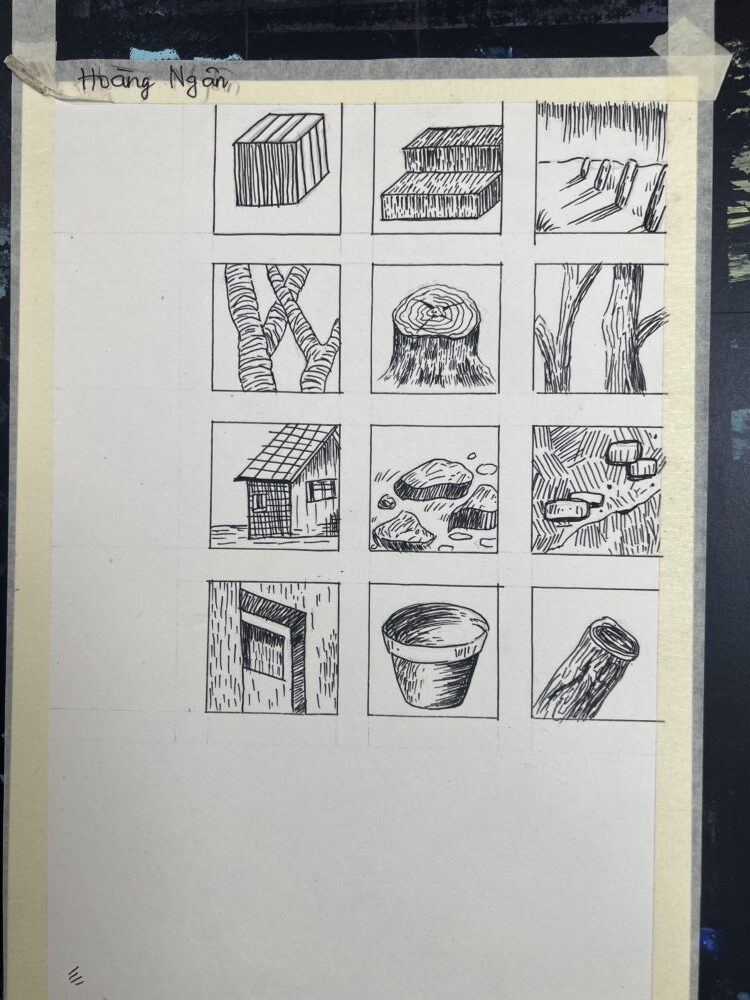 Hoàng Ngân