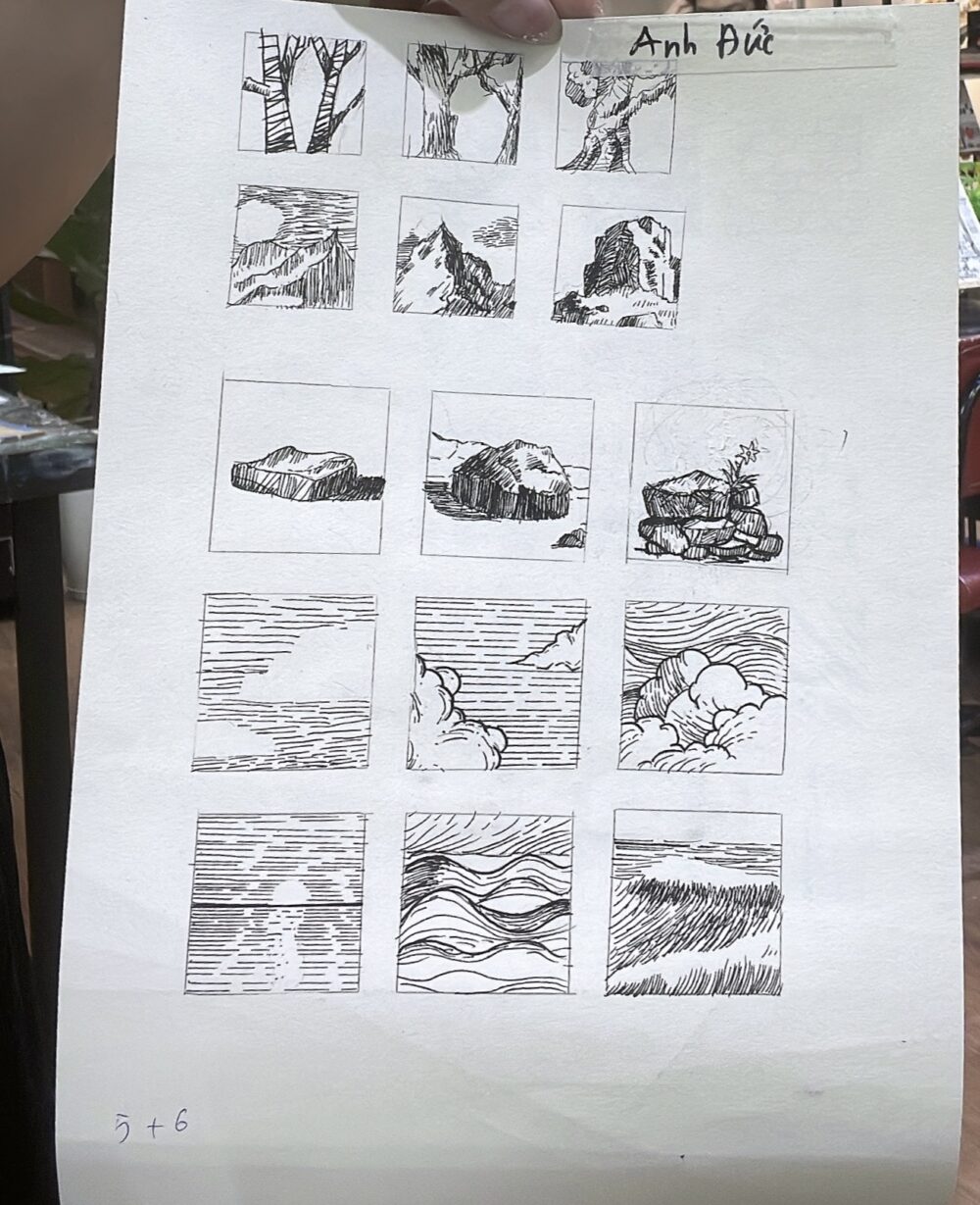 Anh Đức

5 + 6