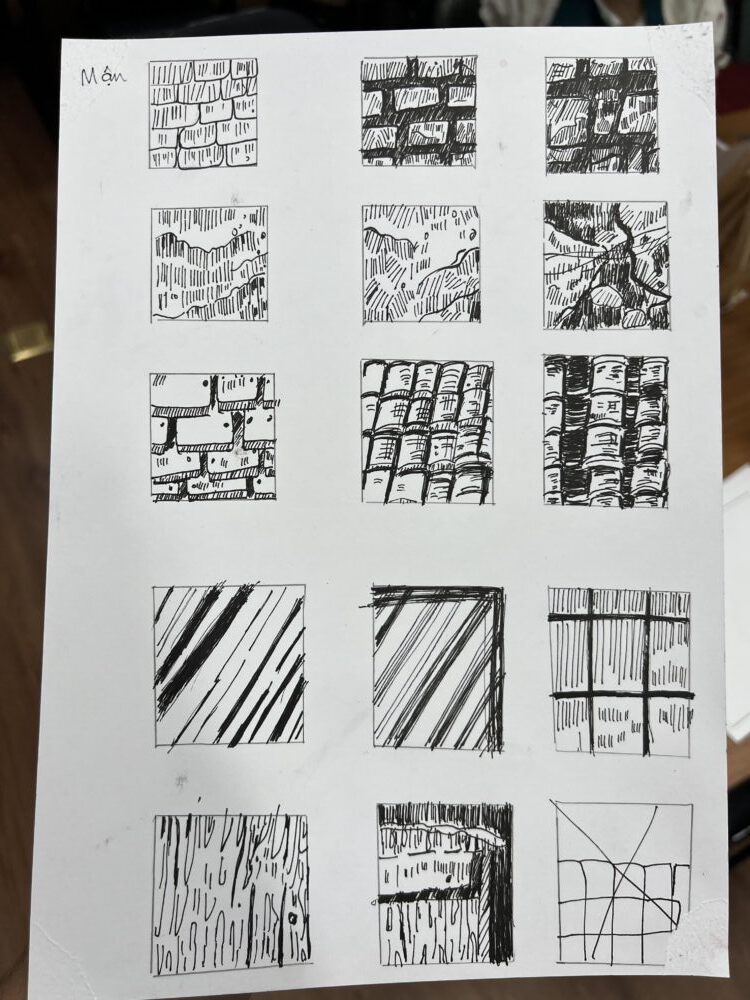 Mận