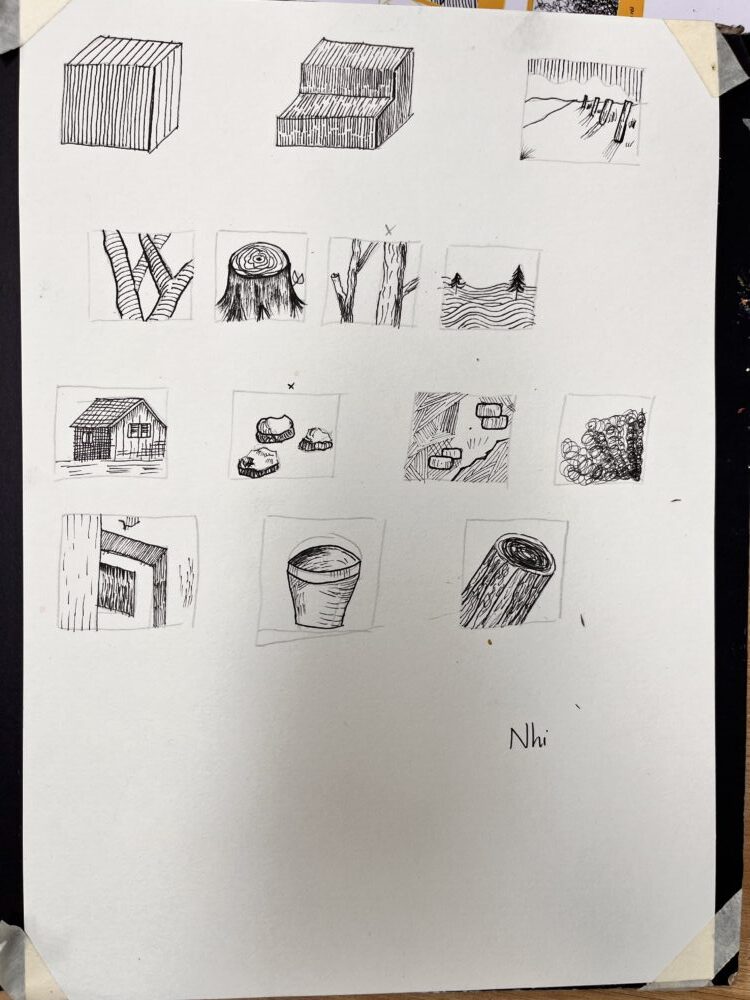 Nhi