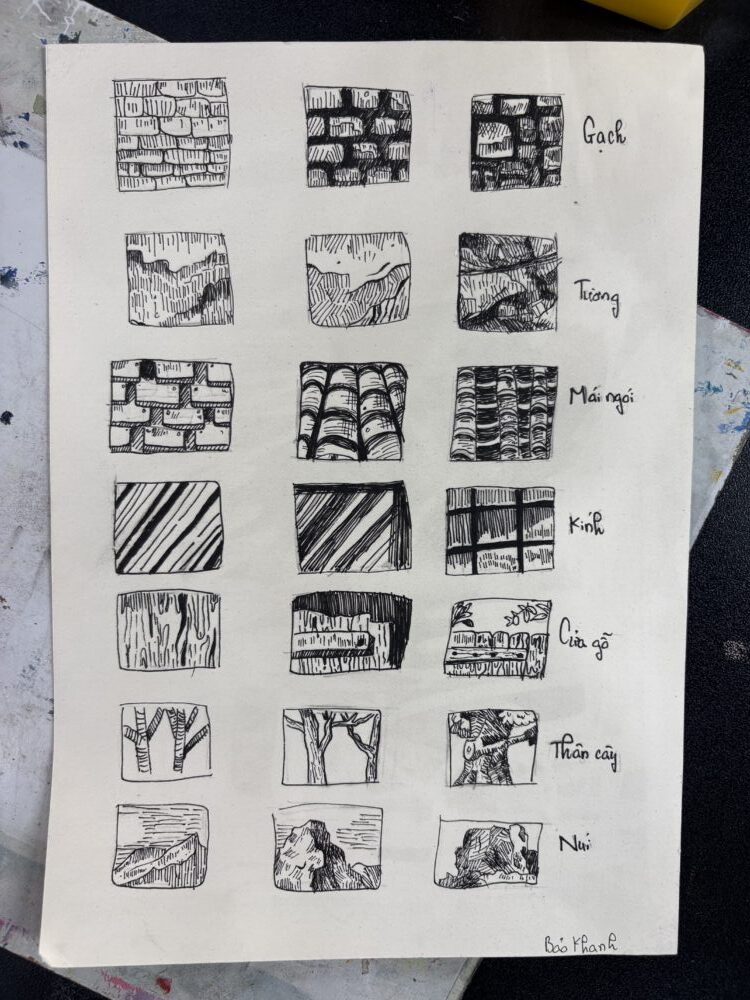 Gạch

Tường

Mái ngói

Kính

Cửa gỗ

Thân cây

Núi

Bảo Khanh