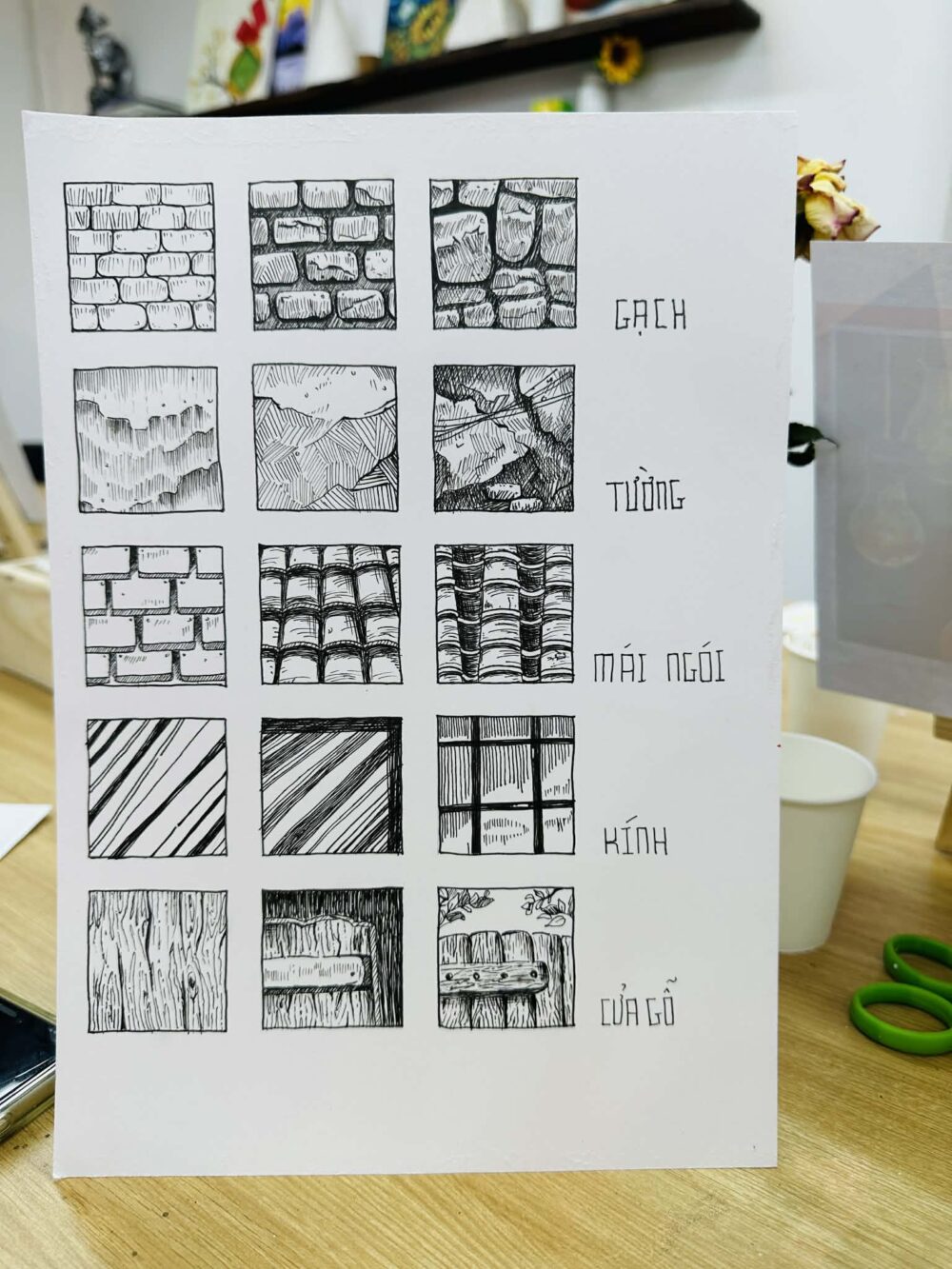 GẠCH

TƯỜNG

MÁI NGÓI

KÍNH

CỬA GỖ